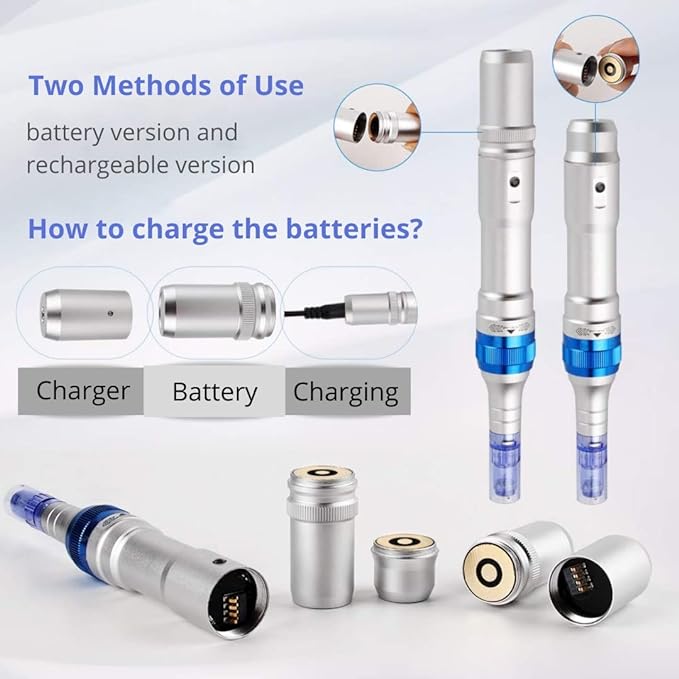 Two Methods of Use

battery version and rechargeable version

How to charge the batteries?

Charger

Battery

Charging